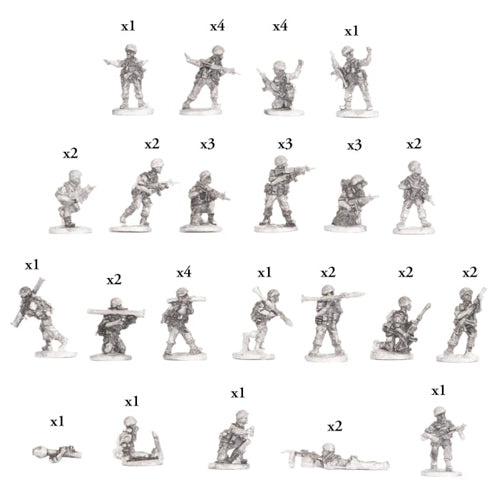 x1 x4 x4 x1

x2 x2 x3 x3 x3 x2

x1 x2 x4 x1 x2 x2 x2

x1 x1 x1 x2 x1